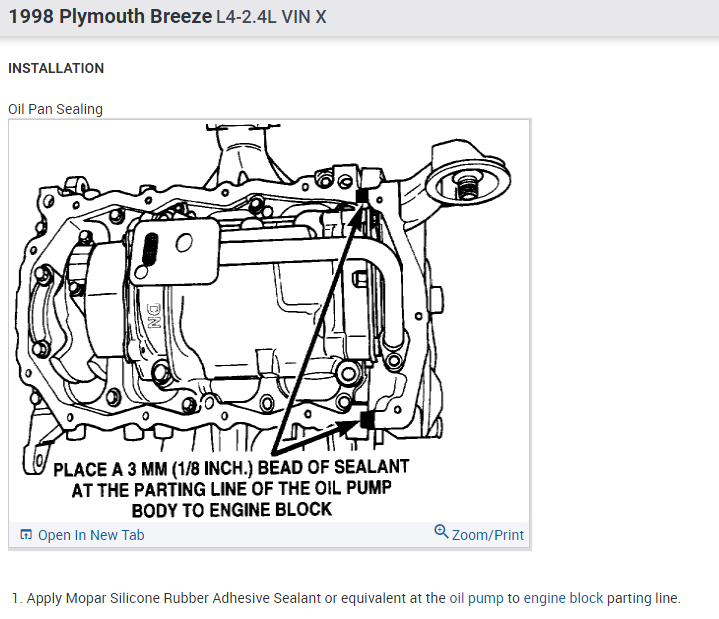 1998 Plymouth Breeze L4-2.4L VIN X

INSTALLATION

Oil Pan Sealing

DN

PLACE A 3 MM (1/8 INCH.) BEAD OF SEALANT AT THE PARTING LINE OF THE OIL PUMP BODY TO ENGINE BLOCK

Open In New Tab

Zoom/Print

1. Apply Mopar Silicone Rubber Adhesive Sealant or equivalent at the oil pump to engine block parting line.