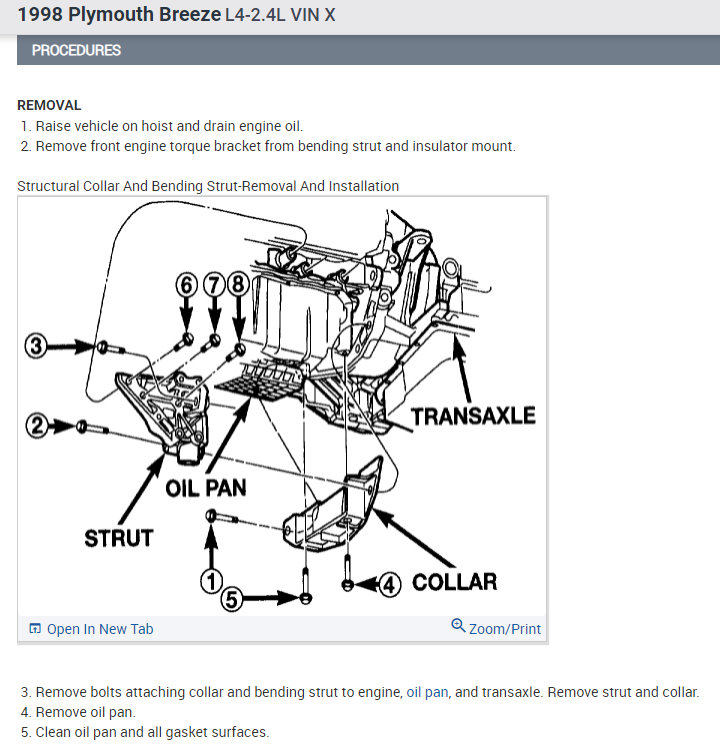 1998 Plymouth Breeze L4-2.4L VIN X

PROCEDURES

REMOVAL
1. Raise vehicle on hoist and drain engine oil.
2. Remove front engine torque bracket from bending strut and insulator mount.

Structural Collar And Bending Strut-Removal And Installation

6 7 8
3
2
TRANSAXLE
OIL PAN
STRUT
1
5
4 COLLAR

Open In New Tab
Zoom/Print

3. Remove bolts attaching collar and bending strut to engine, oil pan, and transaxle. Remove strut and collar.
4. Remove oil pan.
5. Clean oil pan and all gasket surfaces.