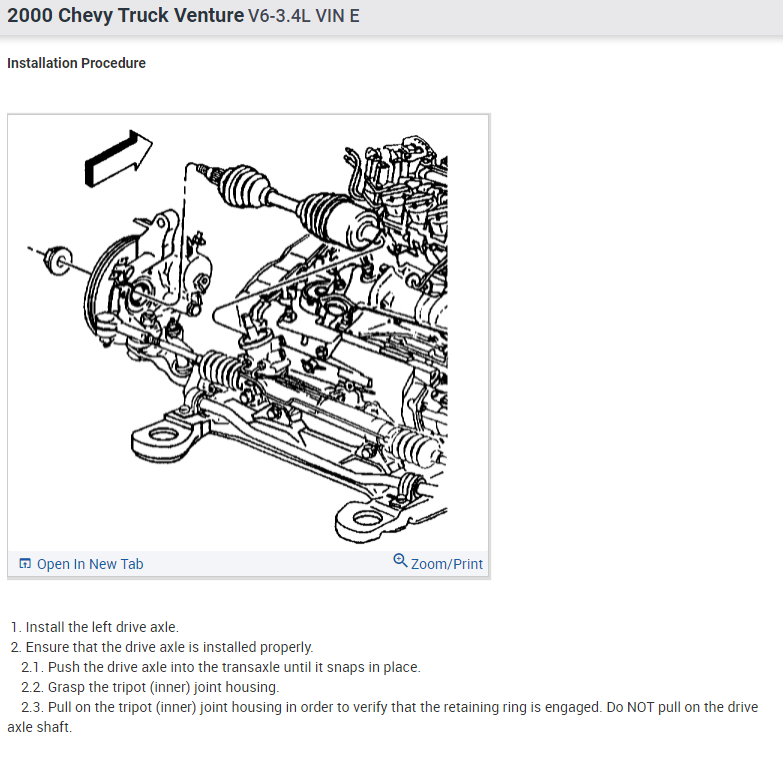 2000 Chevy Truck Venture V6-3.4L VIN E

Installation Procedure

Open In New Tab Zoom/Print

1. Install the left drive axle.
2. Ensure that the drive axle is installed properly.
2.1. Push the drive axle into the transaxle until it snaps in place.
2.2. Grasp the tripot (inner) joint housing.
2.3. Pull on the tripot (inner) joint housing in order to verify that the retaining ring is engaged. Do NOT pull on the drive axle shaft.