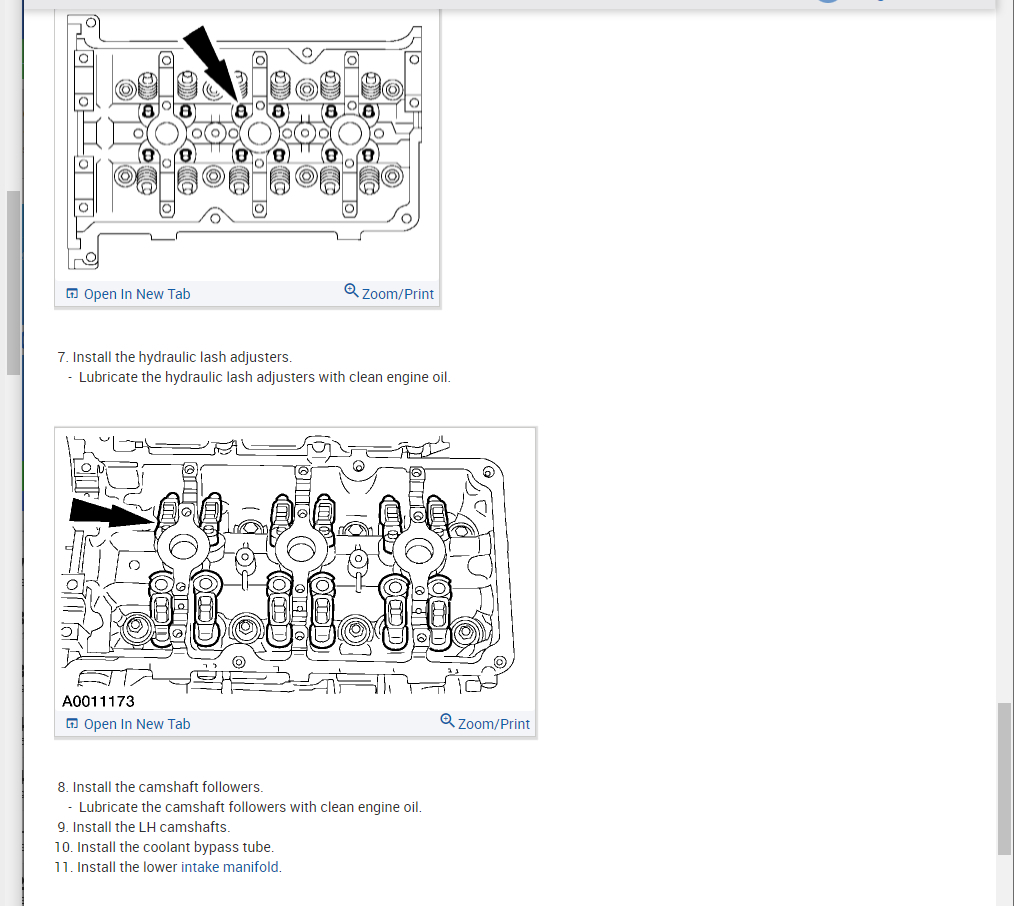 Open In New Tab
Zoom/Print

7. Install the hydraulic lash adjusters.
- Lubricate the hydraulic lash adjusters with clean engine oil.

A0011173
Open In New Tab
Zoom/Print

8. Install the camshaft followers.
- Lubricate the camshaft followers with clean engine oil.
9. Install the LH camshafts.
10. Install the coolant bypass tube.
11. Install the lower intake manifold.