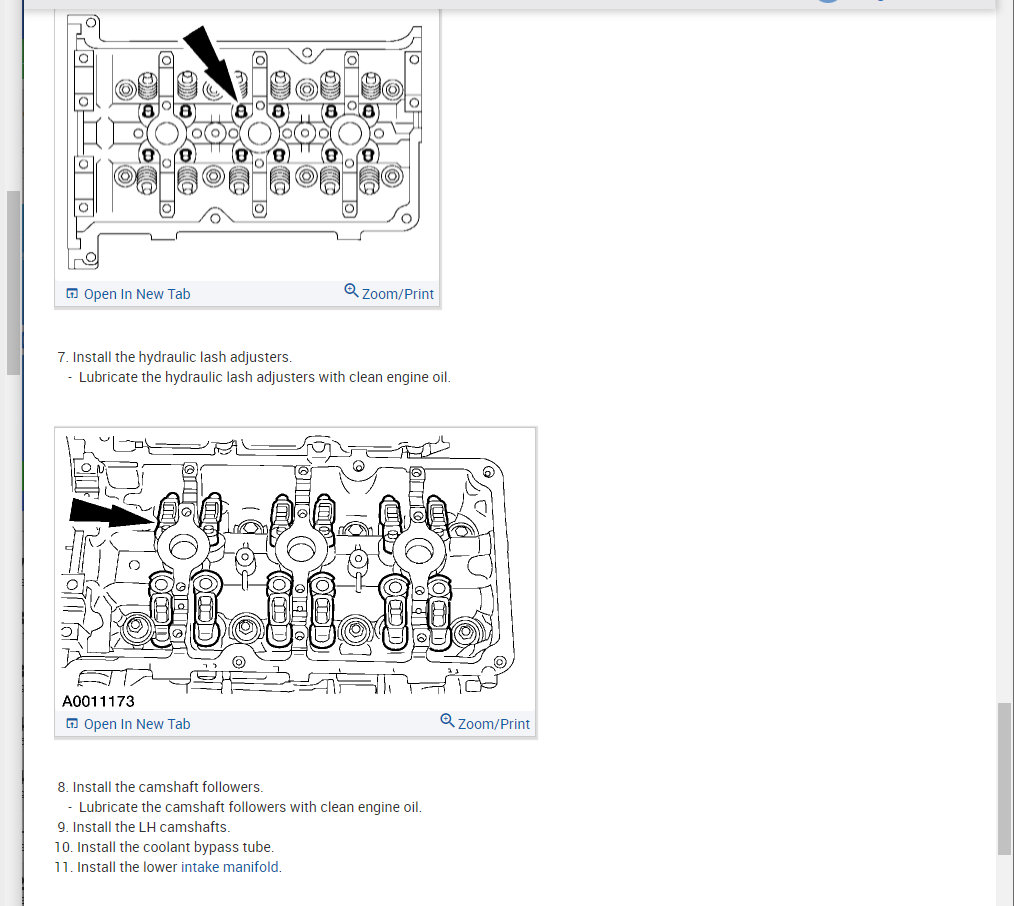 Open In New Tab
Zoom/Print

7. Install the hydraulic lash adjusters.
- Lubricate the hydraulic lash adjusters with clean engine oil.

A0011173
Open In New Tab
Zoom/Print

8. Install the camshaft followers.
- Lubricate the camshaft followers with clean engine oil.
9. Install the LH camshafts.
10. Install the coolant bypass tube.
11. Install the lower intake manifold.