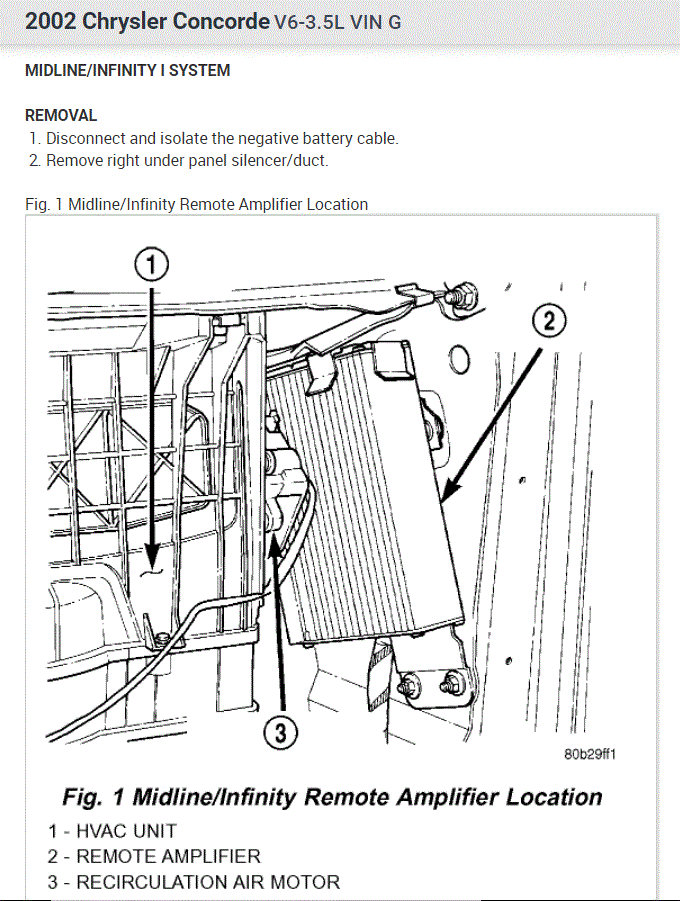 2002 Chrysler Concorde V6-3.5L VIN G

MIDLINE/INFINITY I SYSTEM

REMOVAL
1. Disconnect and isolate the negative battery cable.
2. Remove right under panel silencer/duct.

Fig. 1 Midline/Infinity Remote Amplifier Location

1
2
3

80b29ff1

Fig. 1 Midline/Infinity Remote Amplifier Location
1 - HVAC UNIT
2 - REMOTE AMPLIFIER
3 - RECIRCULATION AIR MOTOR