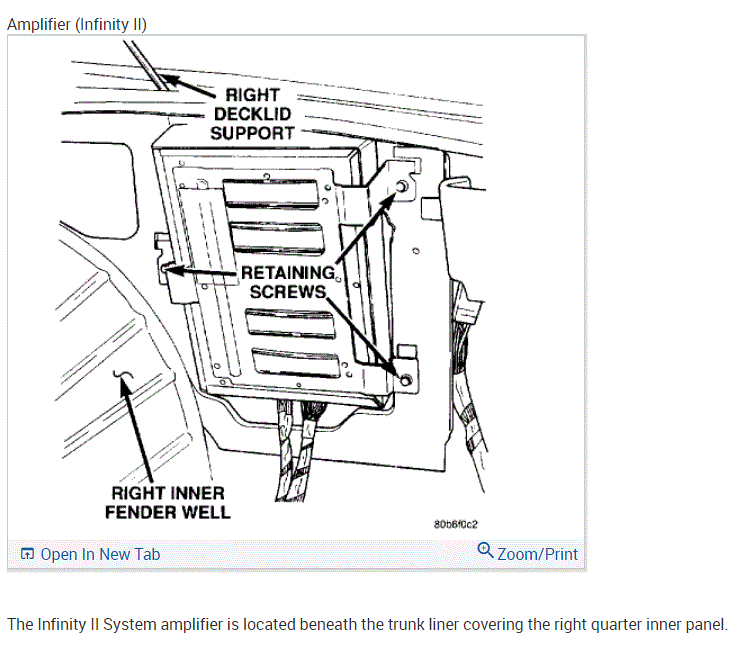 Amplifier (Infinity II)

RIGHT DECKLID SUPPORT

RETAINING SCREWS

RIGHT INNER FENDER WELL

80b6f0c2

Open In New Tab

Zoom/Print

The Infinity II System amplifier is located beneath the trunk liner covering the right quarter inner panel.