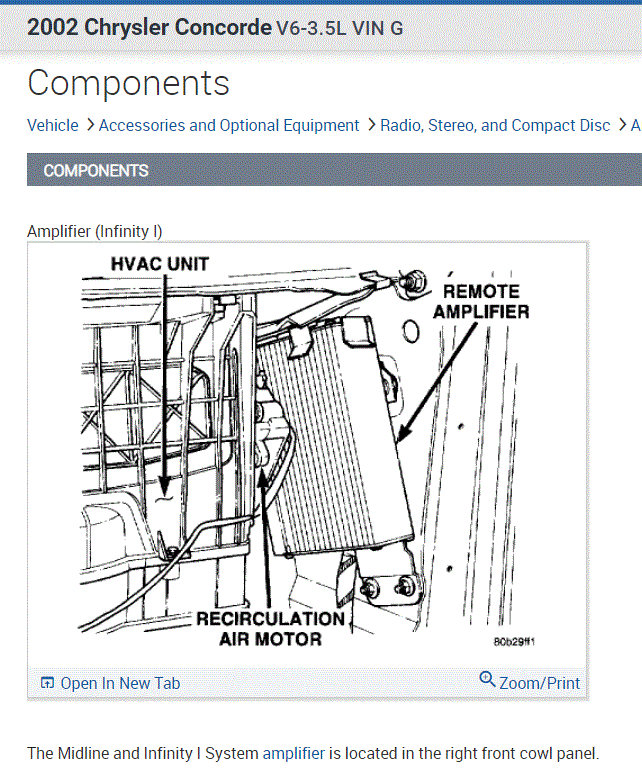 2002 Chrysler Concorde V6-3.5L VIN G

Components

Vehicle > Accessories and Optional Equipment > Radio, Stereo, and Compact Disc > A

COMPONENTS

Amplifier (Infinity I)

HVAC UNIT

REMOTE AMPLIFIER

RECIRCULATION AIR MOTOR

80b29ff1

Open In New Tab

Zoom/Print

The Midline and Infinity I System amplifier is located in the right front cowl panel.