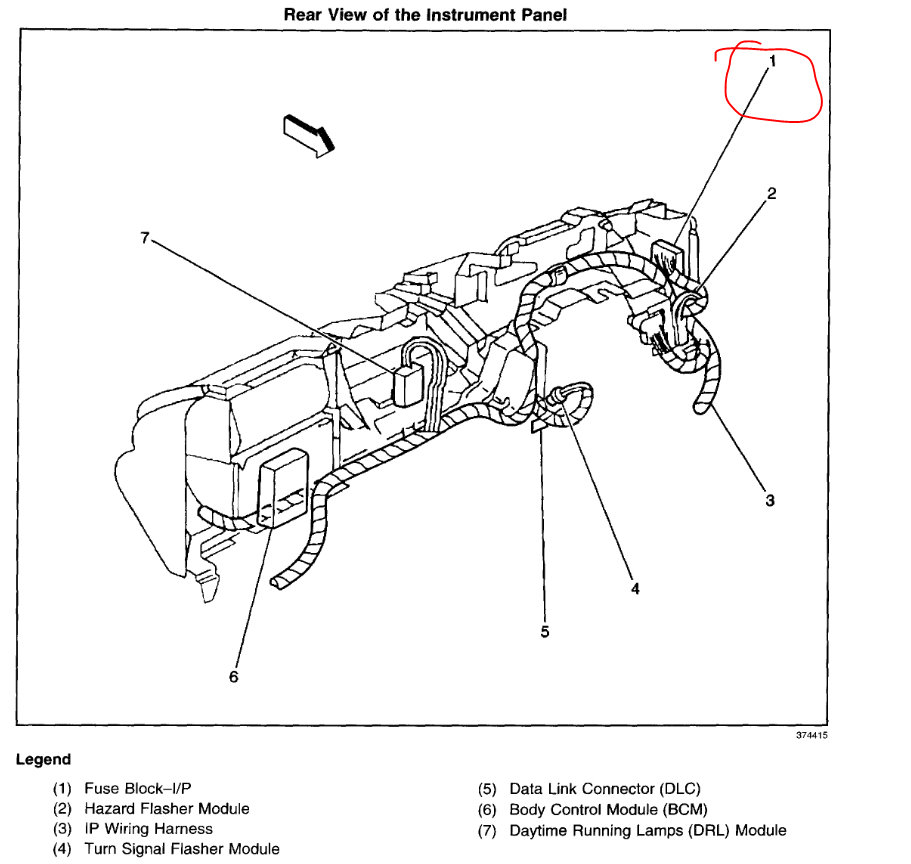 Rear View of the Instrument Panel

1

2

7

3

4

5

6

374415

Legend

(1) Fuse Block–I/P
(2) Hazard Flasher Module
(3) IP Wiring Harness
(4) Turn Signal Flasher Module

(5) Data Link Connector (DLC)
(6) Body Control Module (BCM)
(7) Daytime Running Lamps (DRL) Module