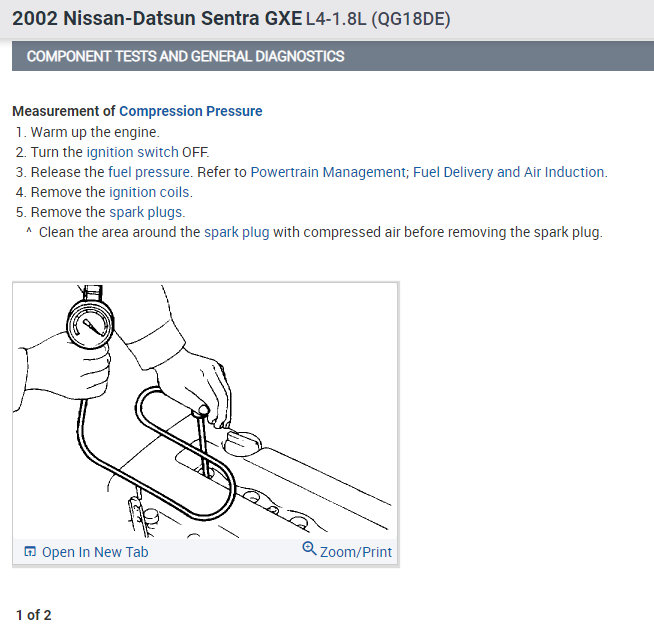 2002 Nissan-Datsun Sentra GXE L4-1.8L (QG18DE)

COMPONENT TESTS AND GENERAL DIAGNOSTICS

Measurement of Compression Pressure
1. Warm up the engine.
2. Turn the ignition switch OFF.
3. Release the fuel pressure. Refer to Powertrain Management; Fuel Delivery and Air Induction.
4. Remove the ignition coils.
5. Remove the spark plugs.
^ Clean the area around the spark plug with compressed air before removing the spark plug.

Open In New Tab
Zoom/Print

1 of 2