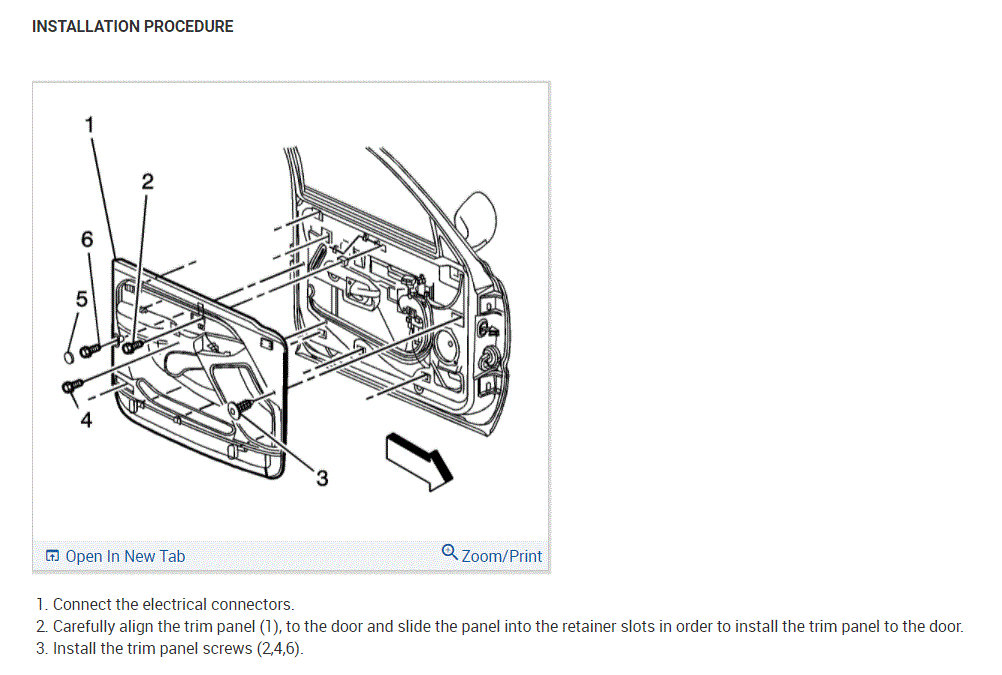 INSTALLATION PROCEDURE

1
2
6
5
4
3

Open In New Tab
Zoom/Print

1. Connect the electrical connectors.
2. Carefully align the trim panel (1), to the door and slide the panel into the retainer slots in order to install the trim panel to the door.
3. Install the trim panel screws (2,4,6).