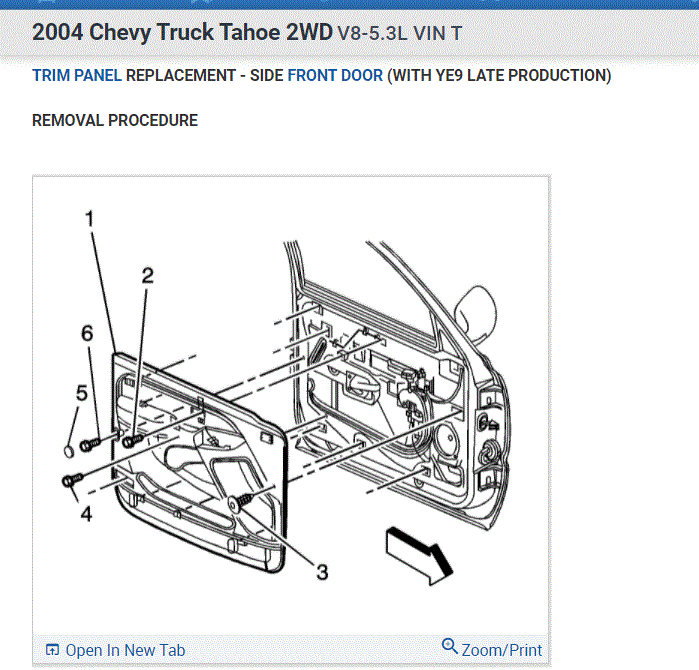 2004 Chevy Truck Tahoe 2WD V8-5.3L VIN T

TRIM PANEL REPLACEMENT - SIDE FRONT DOOR (WITH YE9 LATE PRODUCTION)

REMOVAL PROCEDURE

1
2
6
5
4
3

Open In New Tab

Zoom/Print