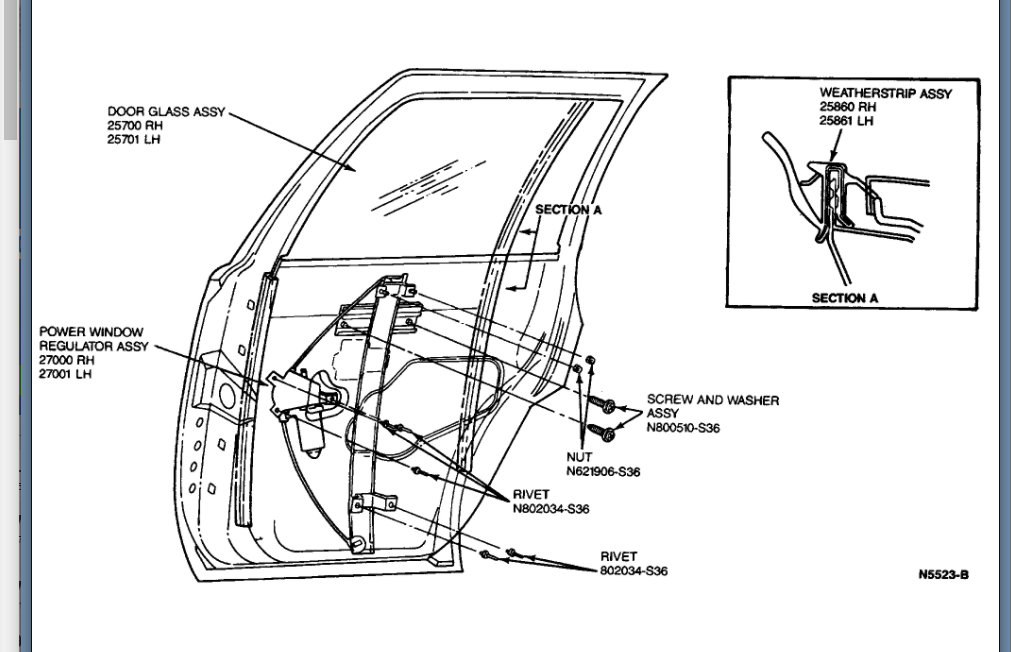 DOOR GLASS ASSY
25700 RH
25701 LH

WEATHERSTRIP ASSY
25860 RH
25861 LH

SECTION A

SECTION A

POWER WINDOW REGULATOR ASSY
27000 RH
27001 LH

SCREW AND WASHER ASSY
N800510-S36

NUT
N621906-S36

RIVET
N802034-S36

RIVET
802034-S36

N5523-B