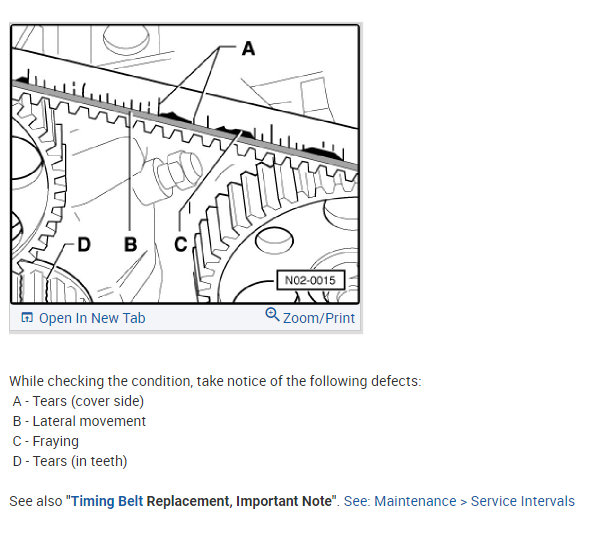 A

D B C

N02-0015

Open In New Tab Zoom/Print

While checking the condition, take notice of the following defects:
A - Tears (cover side)
B - Lateral movement
C - Fraying
D - Tears (in teeth)

See also "Timing Belt Replacement, Important Note". See: Maintenance > Service Intervals