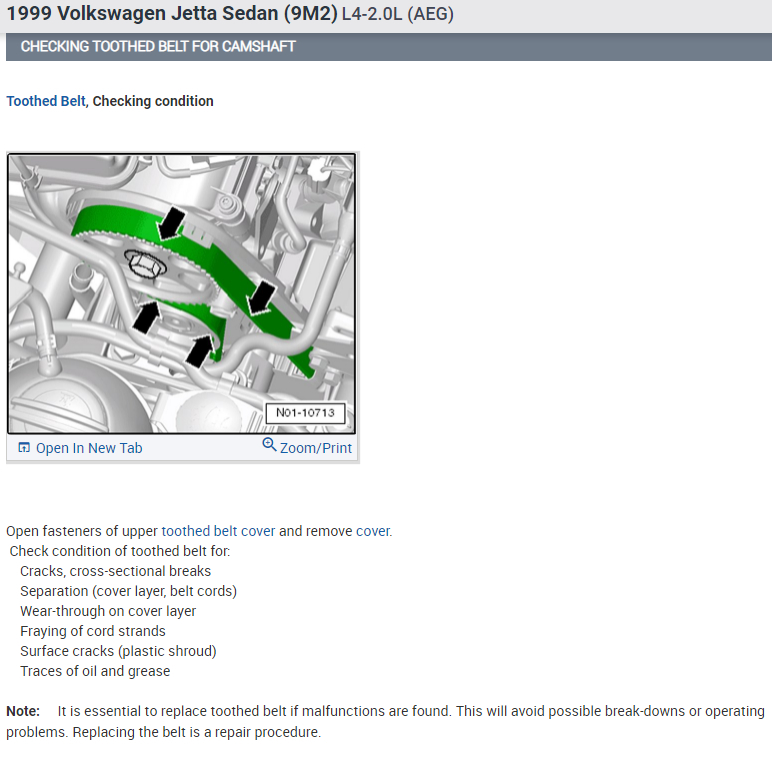 1999 Volkswagen Jetta Sedan (9M2) L4-2.0L (AEG)

CHECKING TOOTHED BELT FOR CAMSHAFT

Toothed Belt, Checking condition

N01-10713

Open In New Tab

Zoom/Print

Open fasteners of upper toothed belt cover and remove cover.
Check condition of toothed belt for:
Cracks, cross-sectional breaks
Separation (cover layer, belt cords)
Wear-through on cover layer
Fraying of cord strands
Surface cracks (plastic shroud)
Traces of oil and grease

Note: It is essential to replace toothed belt if malfunctions are found. This will avoid possible break-downs or operating problems. Replacing the belt is a repair procedure.