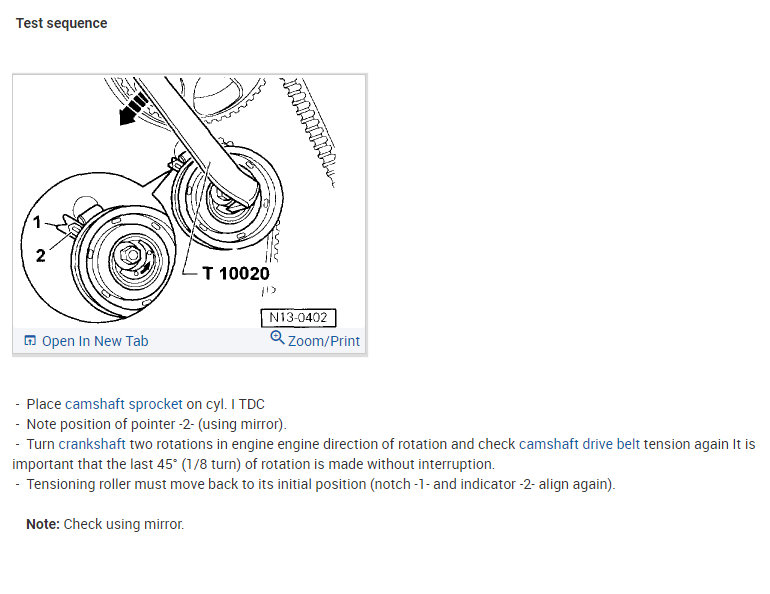 Test sequence

1
2
T 10020
N13-0402
Open In New Tab
Zoom/Print

- Place camshaft sprocket on cyl. I TDC
- Note position of pointer -2- (using mirror).
- Turn crankshaft two rotations in engine engine direction of rotation and check camshaft drive belt tension again It is important that the last 45° (1/8 turn) of rotation is made without interruption.
- Tensioning roller must move back to its initial position (notch -1- and indicator -2- align again).

Note: Check using mirror.