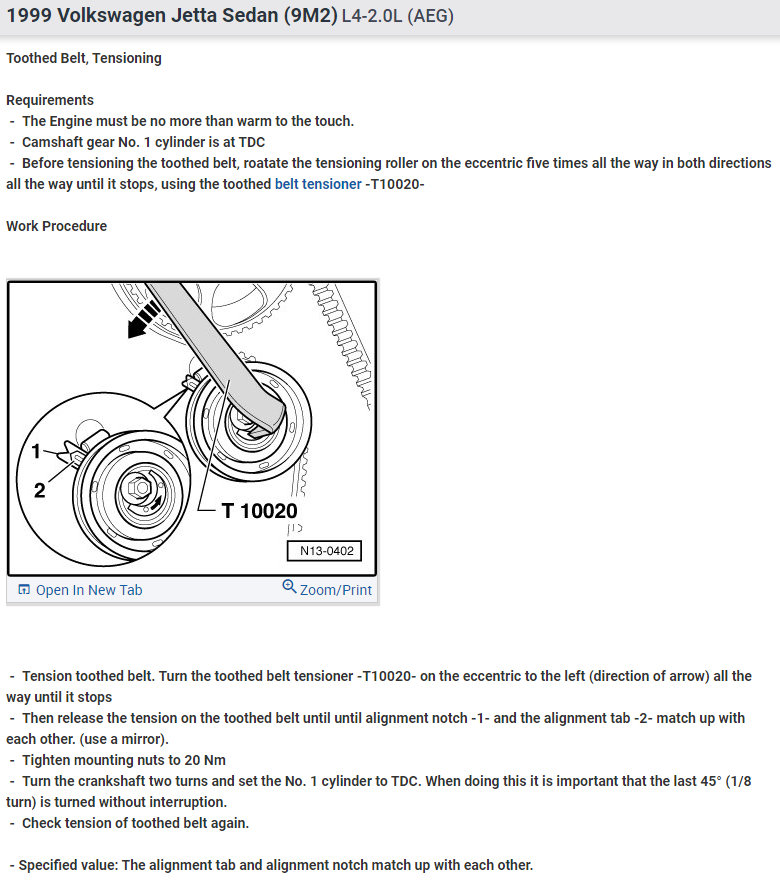 1999 Volkswagen Jetta Sedan (9M2) L4-2.0L (AEG)

Toothed Belt, Tensioning

Requirements
- The Engine must be no more than warm to the touch.
- Camshaft gear No. 1 cylinder is at TDC
- Before tensioning the toothed belt, roatate the tensioning roller on the eccentric five times all the way in both directions all the way until it stops, using the toothed belt tensioner -T10020-

Work Procedure

1
2
T 10020
N13-0402

Open In New Tab
Zoom/Print

- Tension toothed belt. Turn the toothed belt tensioner -T10020- on the eccentric to the left (direction of arrow) all the way until it stops
- Then release the tension on the toothed belt until until alignment notch -1- and the alignment tab -2- match up with each other. (use a mirror).
- Tighten mounting nuts to 20 Nm
- Turn the crankshaft two turns and set the No. 1 cylinder to TDC. When doing this it is important that the last 45° (1/8 turn) is turned without interruption.
- Check tension of toothed belt again.

- Specified value: The alignment tab and alignment notch match up with each other.