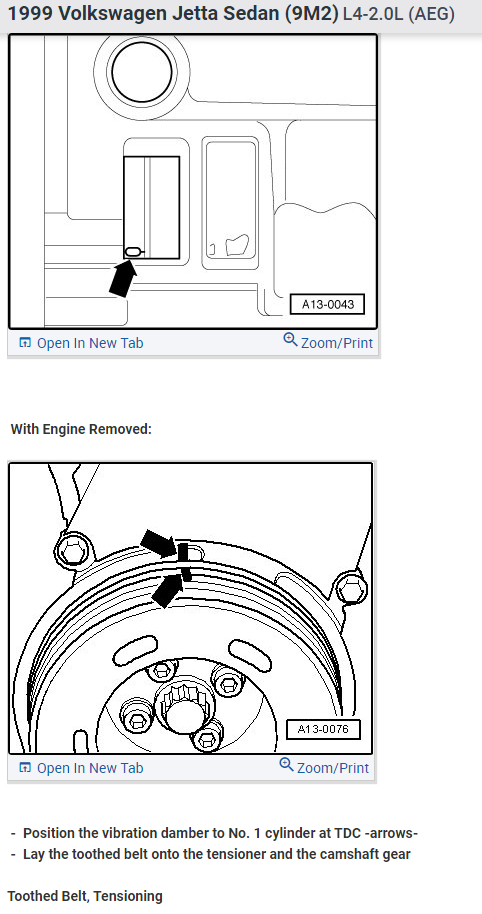 1999 Volkswagen Jetta Sedan (9M2) L4-2.0L (AEG)

A13-0043

Open In New Tab  Zoom/Print

With Engine Removed:

A13-0076

Open In New Tab  Zoom/Print

- Position the vibration damber to No. 1 cylinder at TDC -arrows-
- Lay the toothed belt onto the tensioner and the camshaft gear

Toothed Belt, Tensioning