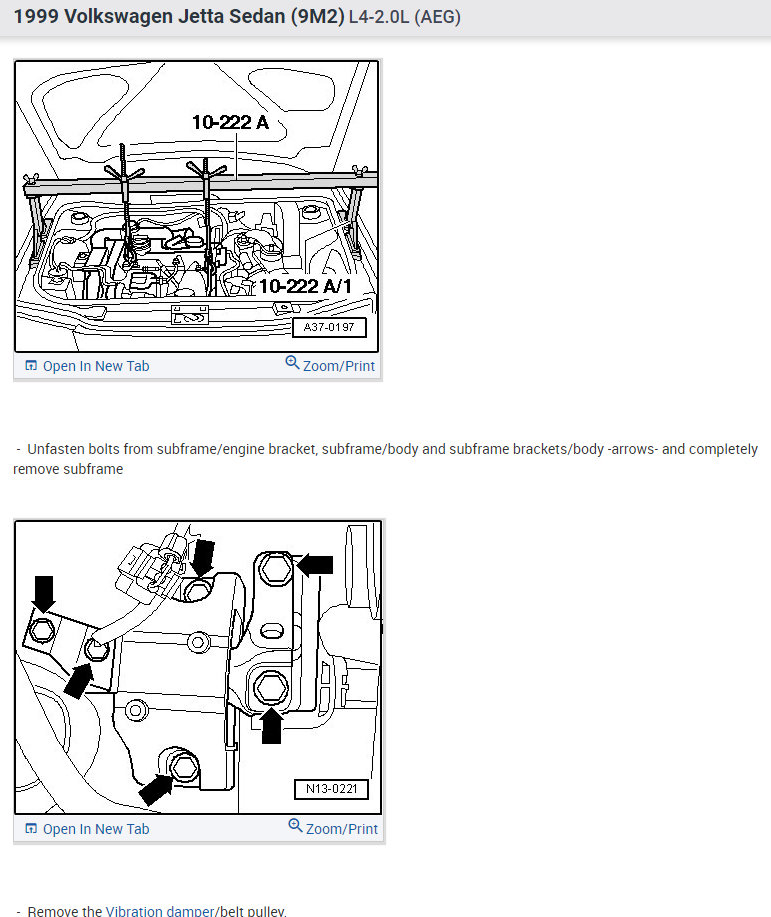 1999 Volkswagen Jetta Sedan (9M2) L4-2.0L (AEG)

10-222 A

10-222 A/1

A37-0197

Open In New Tab

Zoom/Print

- Unfasten bolts from subframe/engine bracket, subframe/body and subframe brackets/body -arrows- and completely remove subframe

N13-0221

Open In New Tab

Zoom/Print

- Remove the Vibration damper/belt pulley.