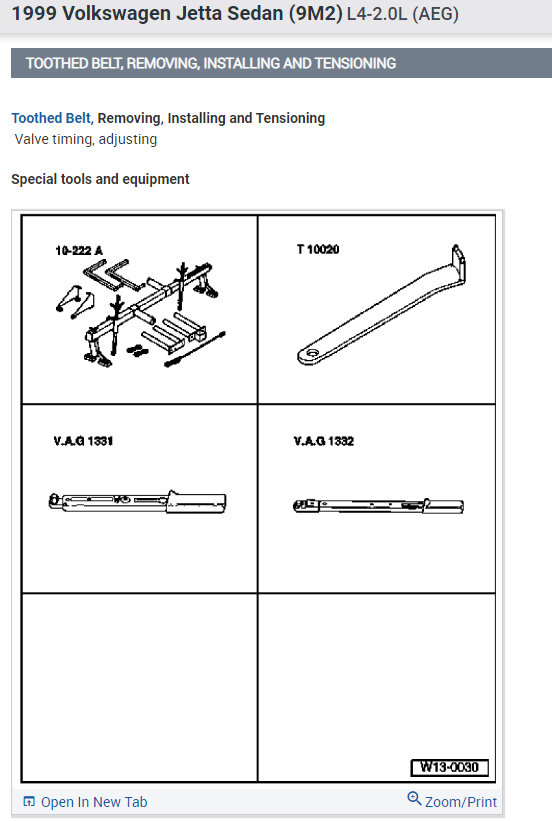 1999 Volkswagen Jetta Sedan (9M2) L4-2.0L (AEG)

TOOTHED BELT, REMOVING, INSTALLING AND TENSIONING

Toothed Belt, Removing, Installing and Tensioning
Valve timing, adjusting

Special tools and equipment

10-222 A

T 10020

V.A.G 1331

V.A.G 1332

W13-0030

Open In New Tab

Zoom/Print