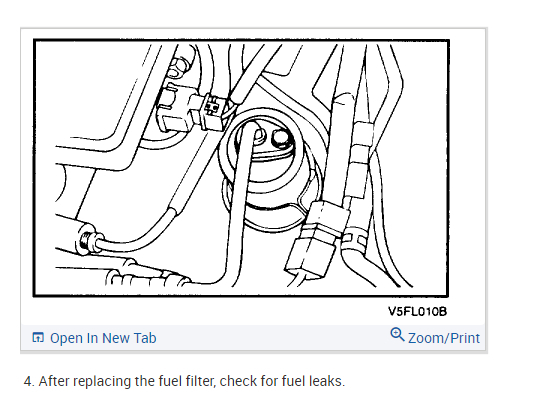 V5FL010B

Open In New Tab

Zoom/Print

4. After replacing the fuel filter, check for fuel leaks.