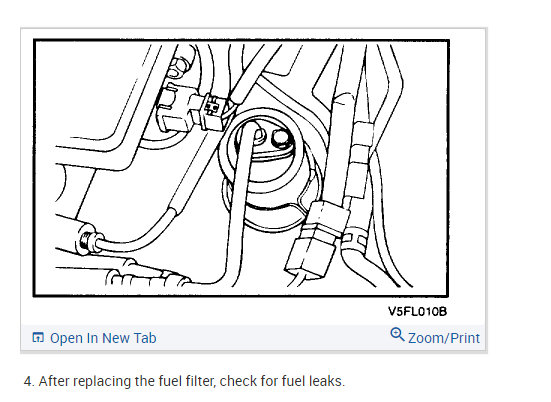 V5FL010B

Open In New Tab

Zoom/Print

4. After replacing the fuel filter, check for fuel leaks.