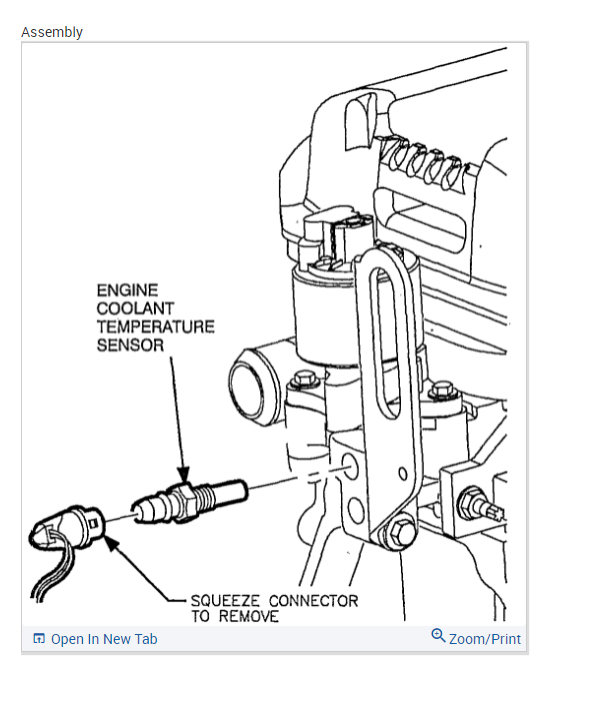 Assembly

ENGINE COOLANT TEMPERATURE SENSOR

SQUEEZE CONNECTOR TO REMOVE

Open In New Tab

Zoom/Print