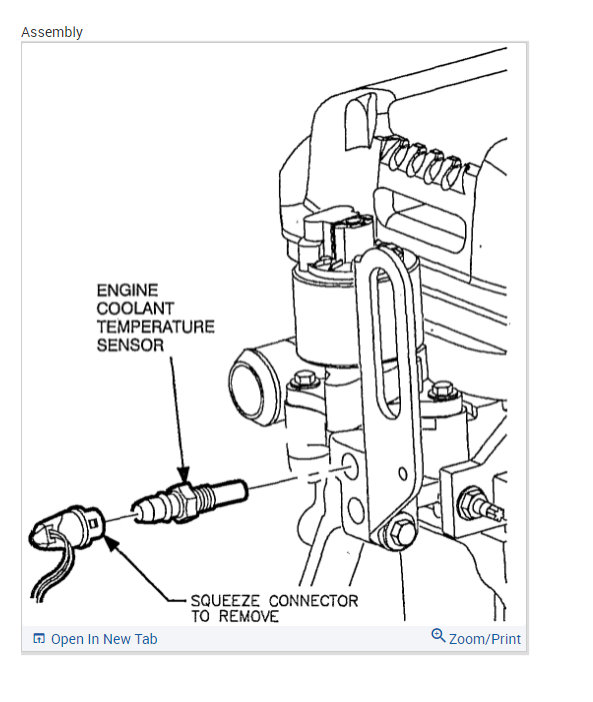 Assembly

ENGINE COOLANT TEMPERATURE SENSOR

SQUEEZE CONNECTOR TO REMOVE

Open In New Tab

Zoom/Print