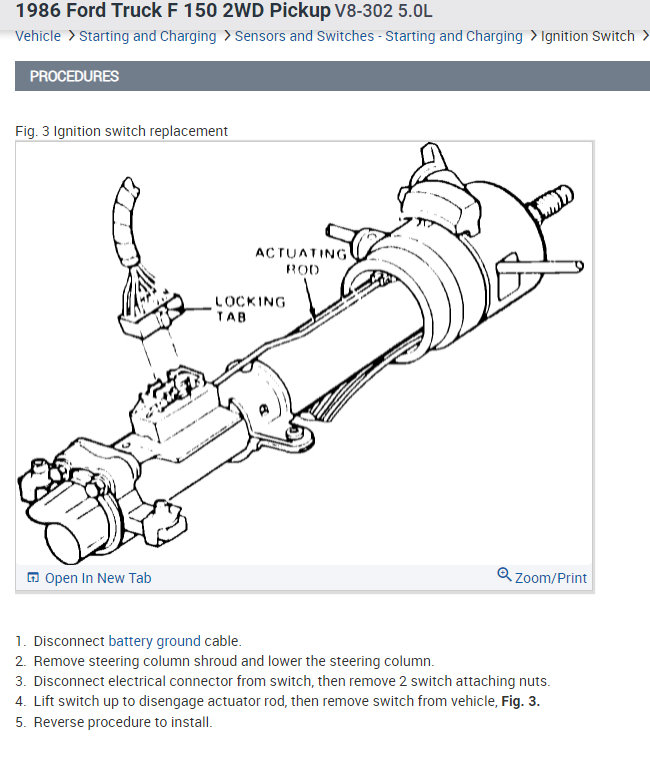 1986 Ford Truck F 150 2WD Pickup V8-302 5.0L

Vehicle > Starting and Charging > Sensors and Switches - Starting and Charging > Ignition Switch >

PROCEDURES

Fig. 3 Ignition switch replacement

ACTUATING ROD

LOCKING TAB

Open In New Tab

Zoom/Print

1. Disconnect battery ground cable.
2. Remove steering column shroud and lower the steering column.
3. Disconnect electrical connector from switch, then remove 2 switch attaching nuts.
4. Lift switch up to disengage actuator rod, then remove switch from vehicle, Fig. 3.
5. Reverse procedure to install.