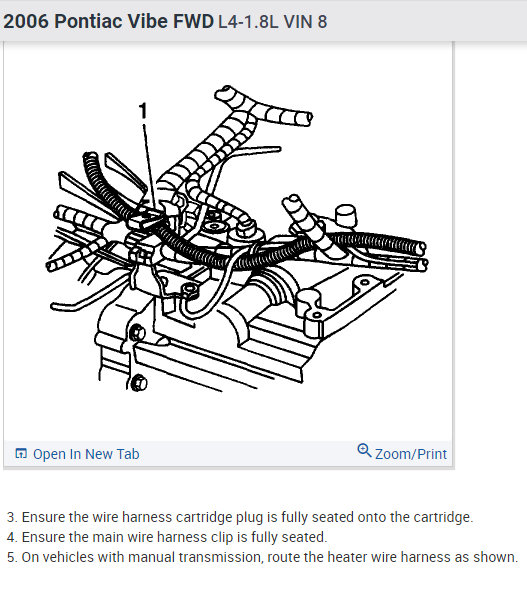 2006 Pontiac Vibe FWD L4-1.8L VIN 8

1

Open In New Tab

Zoom/Print

3. Ensure the wire harness cartridge plug is fully seated onto the cartridge.
4. Ensure the main wire harness clip is fully seated.
5. On vehicles with manual transmission, route the heater wire harness as shown.