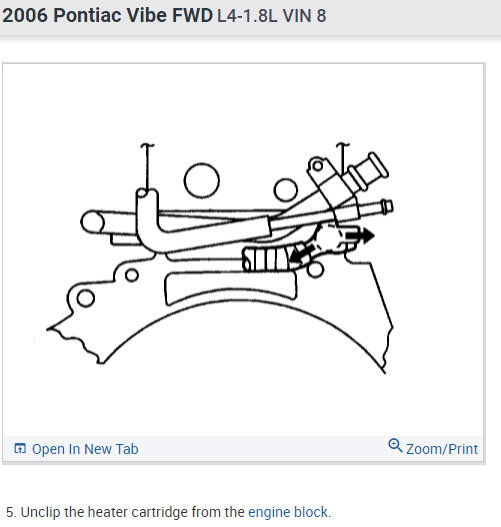 2006 Pontiac Vibe FWD L4-1.8L VIN 8

Open In New Tab

Zoom/Print

5. Unclip the heater cartridge from the engine block.