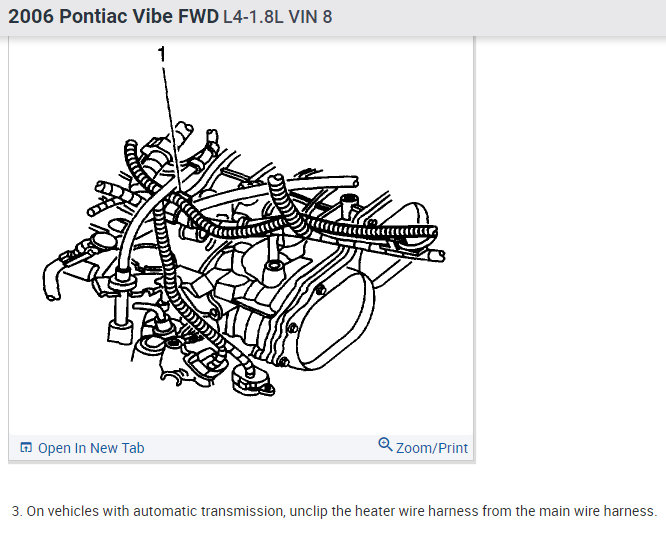 2006 Pontiac Vibe FWD L4-1.8L VIN 8

1

Open In New Tab

Zoom/Print

3. On vehicles with automatic transmission, unclip the heater wire harness from the main wire harness.