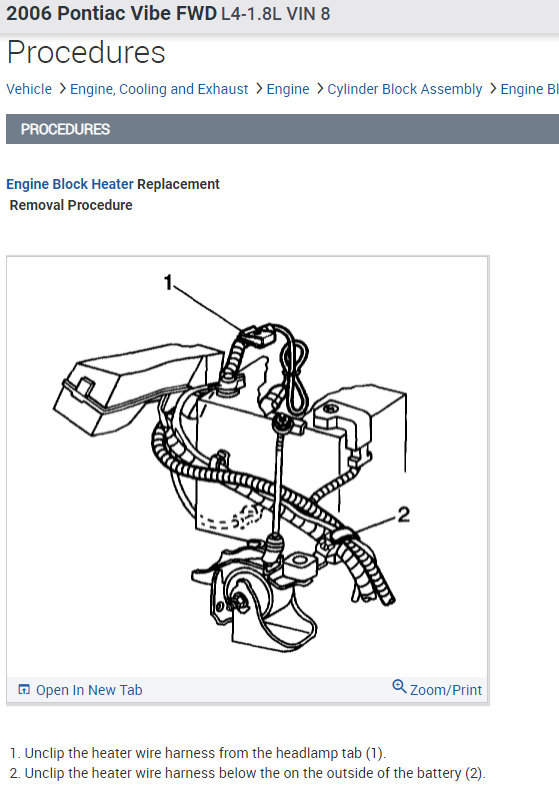 2006 Pontiac Vibe FWD L4-1.8L VIN 8

Procedures

Vehicle > Engine, Cooling and Exhaust > Engine > Cylinder Block Assembly > Engine Bl

PROCEDURES

Engine Block Heater Replacement
Removal Procedure

1

2

Open In New Tab    Zoom/Print

1. Unclip the heater wire harness from the headlamp tab (1).
2. Unclip the heater wire harness below the on the outside of the battery (2).