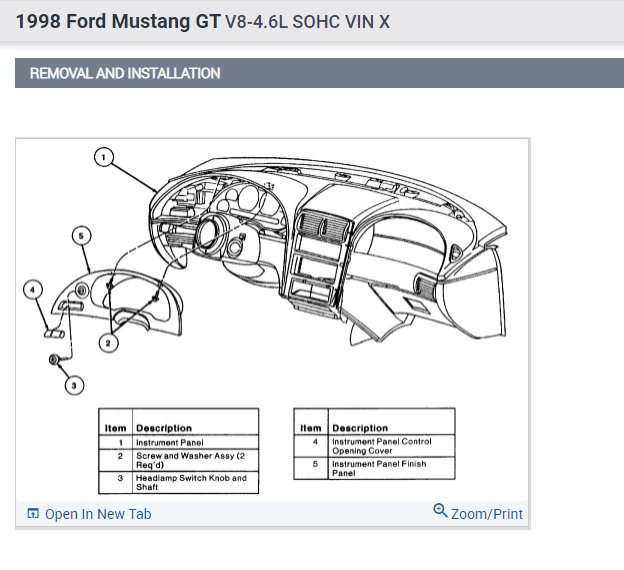 1998 Ford Mustang GT V8-4.6L SOHC VIN X

REMOVAL AND INSTALLATION

1
5
4
2
3

| Item | Description |
|---|---|
| 1 | Instrument Panel |
| 2 | Screw and Washer Assy (2 Req'd) |
| 3 | Headlamp Switch Knob and Shaft |

| Item | Description |
|---|---|
| 4 | Instrument Panel Control Opening Cover |
| 5 | Instrument Panel Finish Panel |

Open In New Tab
Zoom/Print