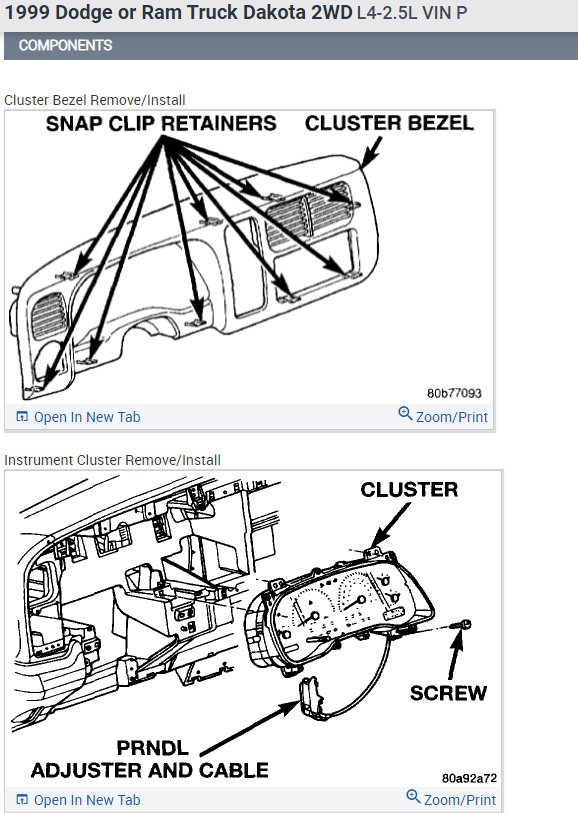 1999 Dodge or Ram Truck Dakota 2WD L4-2.5L VIN P

COMPONENTS

Cluster Bezel Remove/Install

SNAP CLIP RETAINERS

CLUSTER BEZEL

80b77093

Open In New Tab

Zoom/Print

Instrument Cluster Remove/Install

CLUSTER

SCREW

PRNDL ADJUSTER AND CABLE

80a92a72

Open In New Tab

Zoom/Print