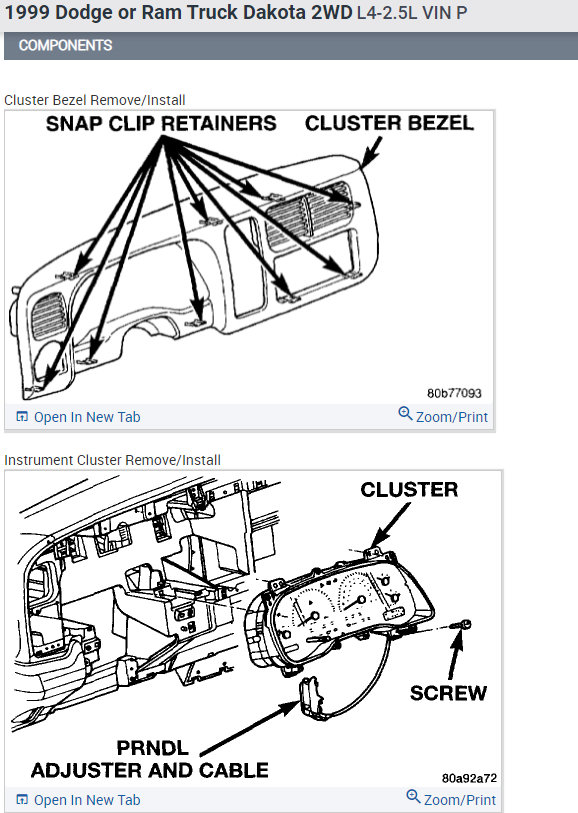 1999 Dodge or Ram Truck Dakota 2WD L4-2.5L VIN P

COMPONENTS

Cluster Bezel Remove/Install

SNAP CLIP RETAINERS

CLUSTER BEZEL

80b77093

Open In New Tab

Zoom/Print

Instrument Cluster Remove/Install

CLUSTER

SCREW

PRNDL ADJUSTER AND CABLE

80a92a72

Open In New Tab

Zoom/Print