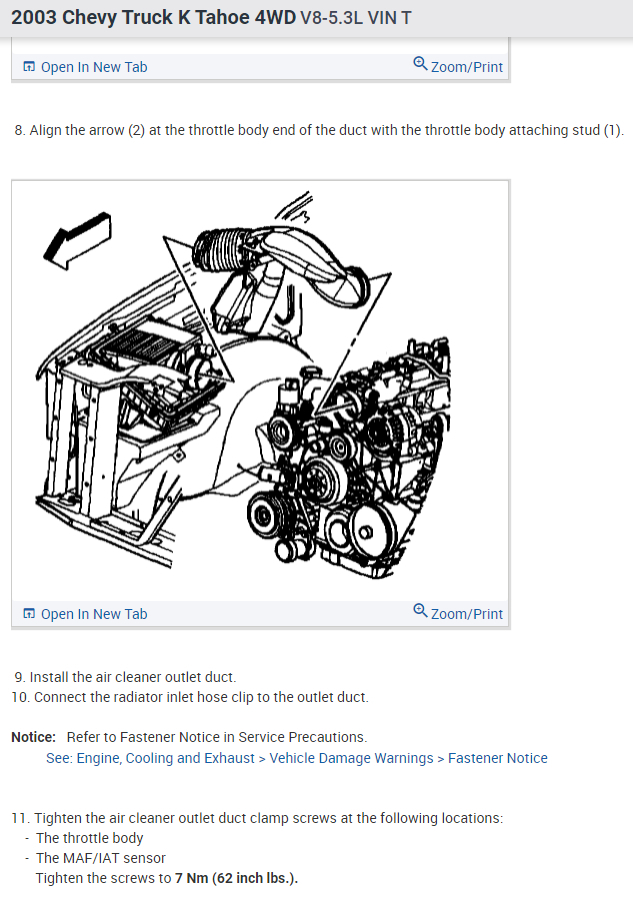 2003 Chevy Truck K Tahoe 4WD V8-5.3L VIN T

Open In New Tab Zoom/Print

8. Align the arrow (2) at the throttle body end of the duct with the throttle body attaching stud (1).

Open In New Tab Zoom/Print

9. Install the air cleaner outlet duct.
10. Connect the radiator inlet hose clip to the outlet duct.

Notice: Refer to Fastener Notice in Service Precautions.
See: Engine, Cooling and Exhaust > Vehicle Damage Warnings > Fastener Notice

11. Tighten the air cleaner outlet duct clamp screws at the following locations:
- The throttle body
- The MAF/IAT sensor
Tighten the screws to 7 Nm (62 inch lbs.).