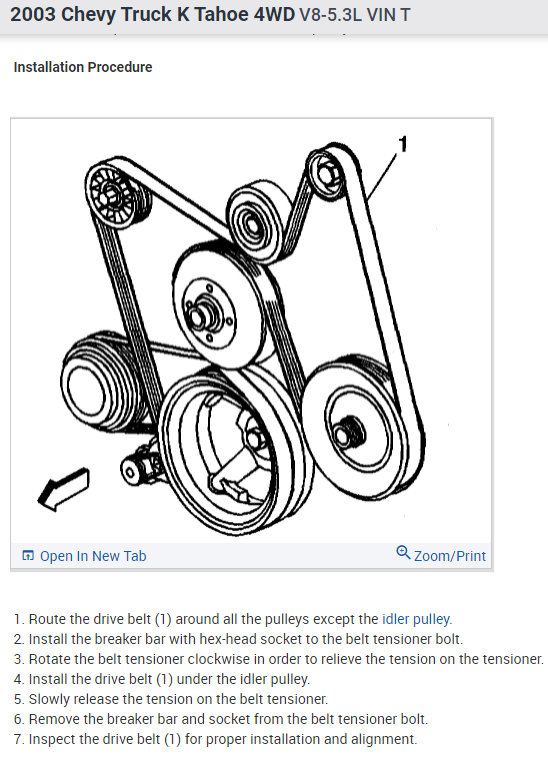 2003 Chevy Truck K Tahoe 4WD V8-5.3L VIN T

Installation Procedure

1

Open In New Tab

Zoom/Print

1. Route the drive belt (1) around all the pulleys except the idler pulley.
2. Install the breaker bar with hex-head socket to the belt tensioner bolt.
3. Rotate the belt tensioner clockwise in order to relieve the tension on the tensioner.
4. Install the drive belt (1) under the idler pulley.
5. Slowly release the tension on the belt tensioner.
6. Remove the breaker bar and socket from the belt tensioner bolt.
7. Inspect the drive belt (1) for proper installation and alignment.