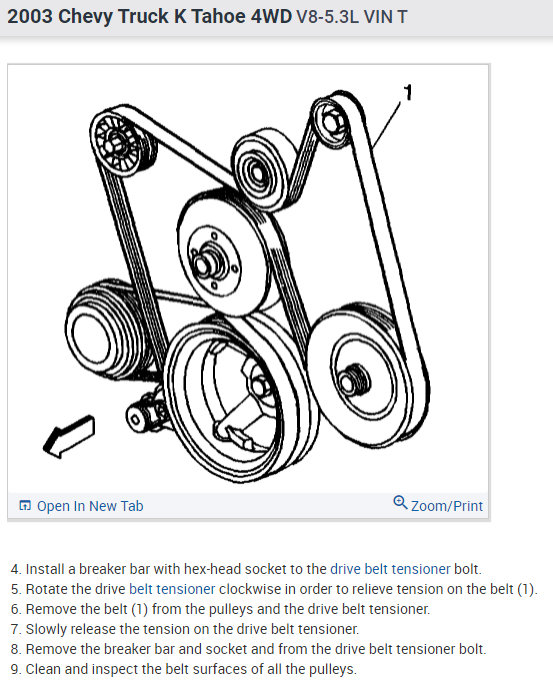 2003 Chevy Truck K Tahoe 4WD V8-5.3L VIN T

1

Open In New Tab

Zoom/Print

4. Install a breaker bar with hex-head socket to the drive belt tensioner bolt.
5. Rotate the drive belt tensioner clockwise in order to relieve tension on the belt (1).
6. Remove the belt (1) from the pulleys and the drive belt tensioner.
7. Slowly release the tension on the drive belt tensioner.
8. Remove the breaker bar and socket and from the drive belt tensioner bolt.
9. Clean and inspect the belt surfaces of all the pulleys.