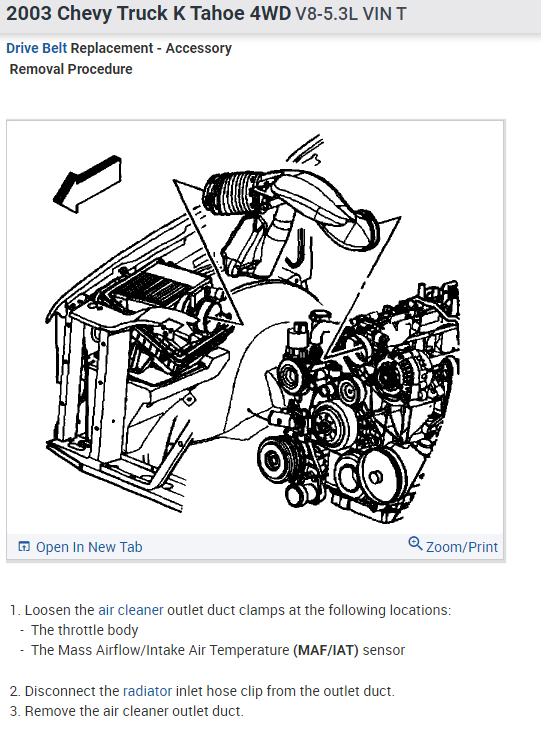 2003 Chevy Truck K Tahoe 4WD V8-5.3L VIN T

Drive Belt Replacement - Accessory
Removal Procedure

Open In New Tab
Zoom/Print

1. Loosen the air cleaner outlet duct clamps at the following locations:
- The throttle body
- The Mass Airflow/Intake Air Temperature (MAF/IAT) sensor

2. Disconnect the radiator inlet hose clip from the outlet duct.
3. Remove the air cleaner outlet duct.