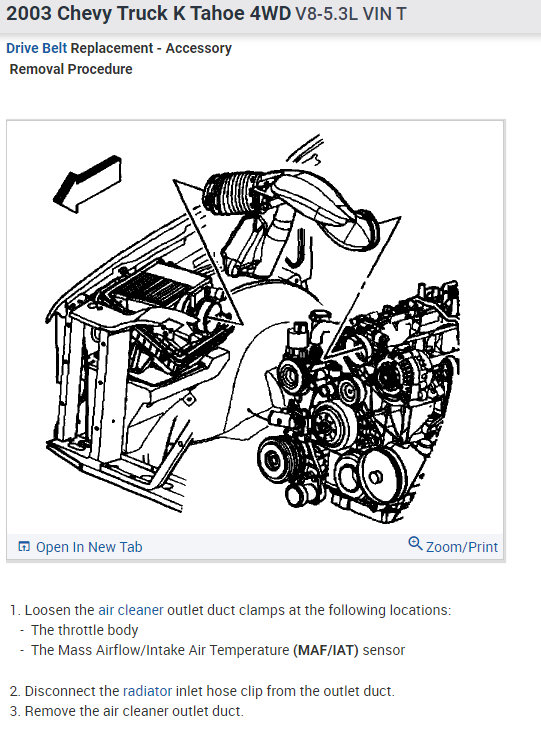 2003 Chevy Truck K Tahoe 4WD V8-5.3L VIN T

Drive Belt Replacement - Accessory
Removal Procedure

Open In New Tab
Zoom/Print

1. Loosen the air cleaner outlet duct clamps at the following locations:
- The throttle body
- The Mass Airflow/Intake Air Temperature (MAF/IAT) sensor

2. Disconnect the radiator inlet hose clip from the outlet duct.
3. Remove the air cleaner outlet duct.