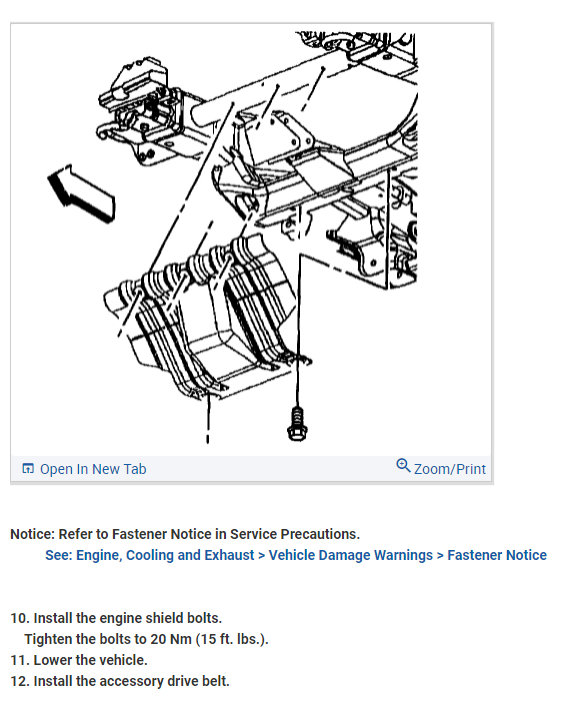 Open In New Tab
Zoom/Print

Notice: Refer to Fastener Notice in Service Precautions.
See: Engine, Cooling and Exhaust > Vehicle Damage Warnings > Fastener Notice

10. Install the engine shield bolts.
Tighten the bolts to 20 Nm (15 ft. lbs.).
11. Lower the vehicle.
12. Install the accessory drive belt.