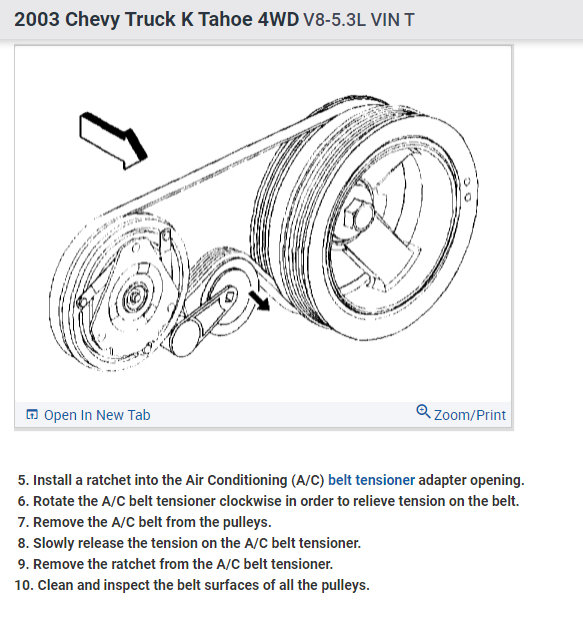 2003 Chevy Truck K Tahoe 4WD V8-5.3L VIN T

Open In New Tab

Zoom/Print

5. Install a ratchet into the Air Conditioning (A/C) belt tensioner adapter opening.
6. Rotate the A/C belt tensioner clockwise in order to relieve tension on the belt.
7. Remove the A/C belt from the pulleys.
8. Slowly release the tension on the A/C belt tensioner.
9. Remove the ratchet from the A/C belt tensioner.
10. Clean and inspect the belt surfaces of all the pulleys.