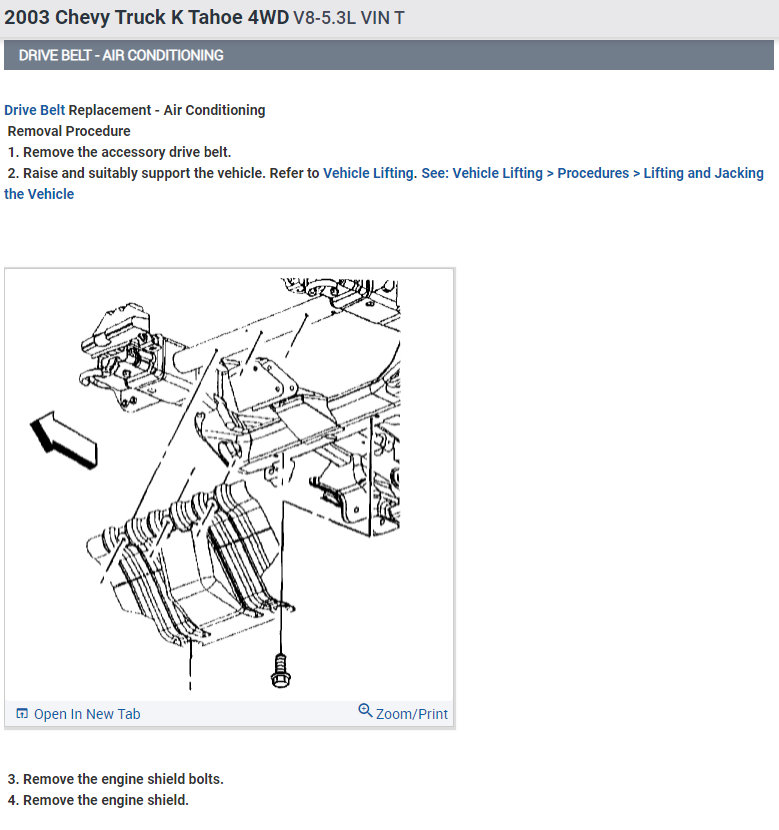 2003 Chevy Truck K Tahoe 4WD V8-5.3L VIN T

DRIVE BELT - AIR CONDITIONING

Drive Belt Replacement - Air Conditioning
Removal Procedure
1. Remove the accessory drive belt.
2. Raise and suitably support the vehicle. Refer to Vehicle Lifting. See: Vehicle Lifting > Procedures > Lifting and Jacking the Vehicle

Open In New Tab
Zoom/Print

3. Remove the engine shield bolts.
4. Remove the engine shield.