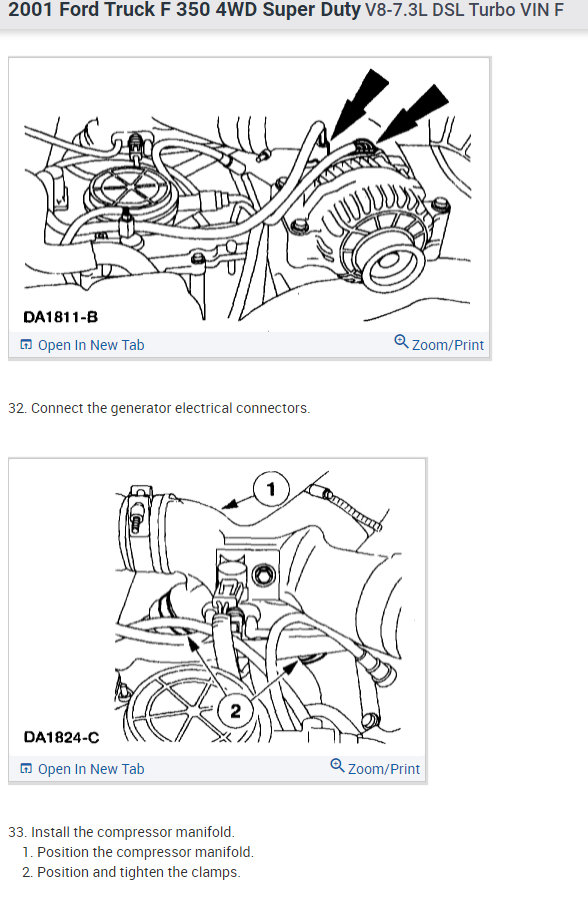 2001 Ford Truck F 350 4WD Super Duty V8-7.3L DSL Turbo VIN F

DA1811-B

Open In New Tab

Zoom/Print

32. Connect the generator electrical connectors.

1

2

DA1824-C

Open In New Tab

Zoom/Print

33. Install the compressor manifold.
1. Position the compressor manifold.
2. Position and tighten the clamps.