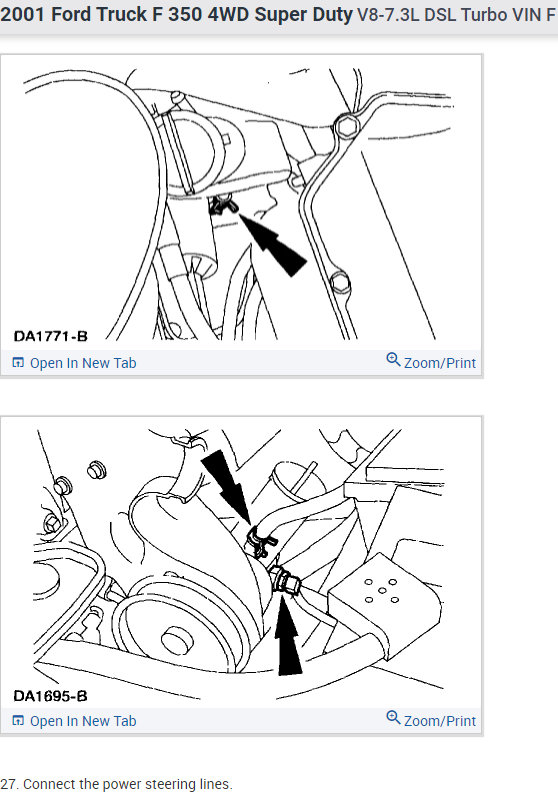 2001 Ford Truck F 350 4WD Super Duty V8-7.3L DSL Turbo VIN F

DA1771-B

Open In New Tab

Zoom/Print

DA1695-B

Open In New Tab

Zoom/Print

27. Connect the power steering lines.