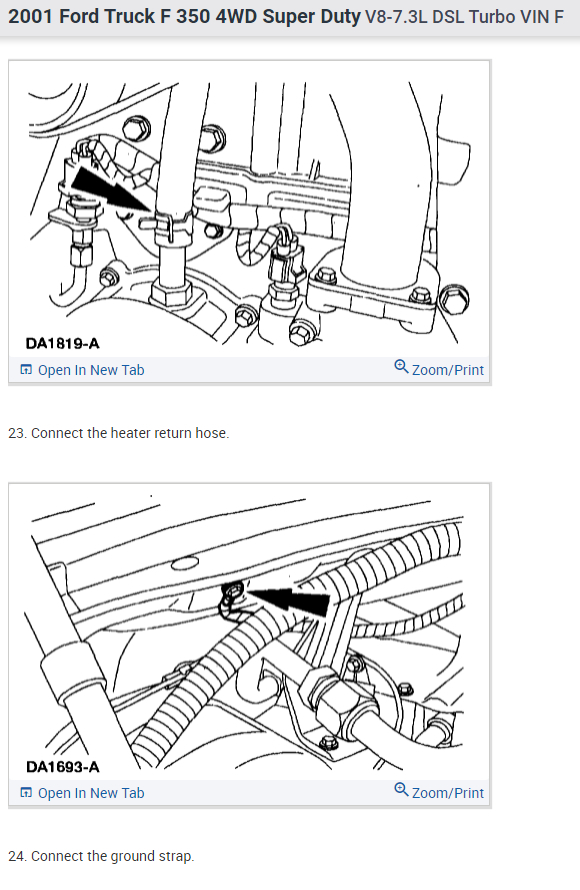 2001 Ford Truck F 350 4WD Super Duty V8-7.3L DSL Turbo VIN F

DA1819-A

Open In New Tab

Zoom/Print

23. Connect the heater return hose.

DA1693-A

Open In New Tab

Zoom/Print

24. Connect the ground strap.