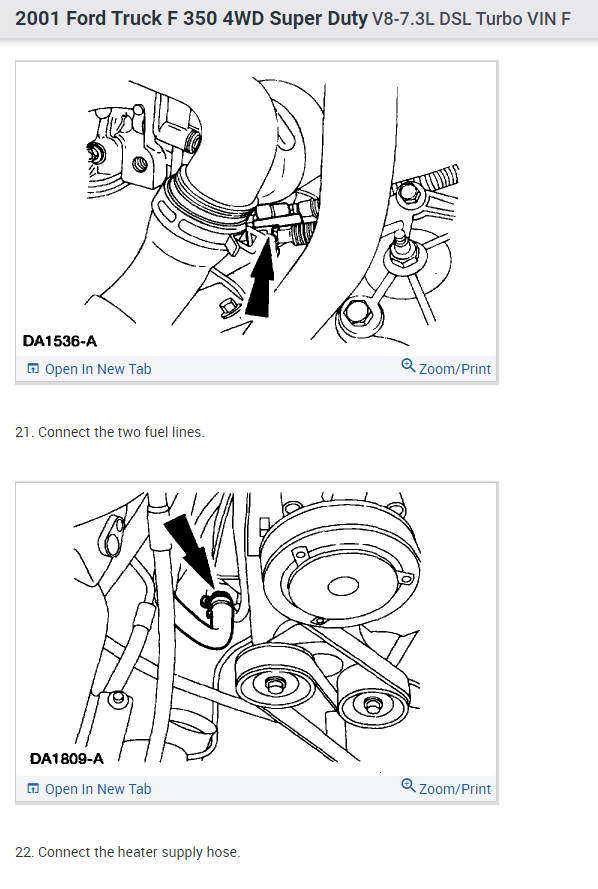 2001 Ford Truck F 350 4WD Super Duty V8-7.3L DSL Turbo VIN F

DA1536-A

Open In New Tab

Zoom/Print

21. Connect the two fuel lines.

DA1809-A

Open In New Tab

Zoom/Print

22. Connect the heater supply hose.