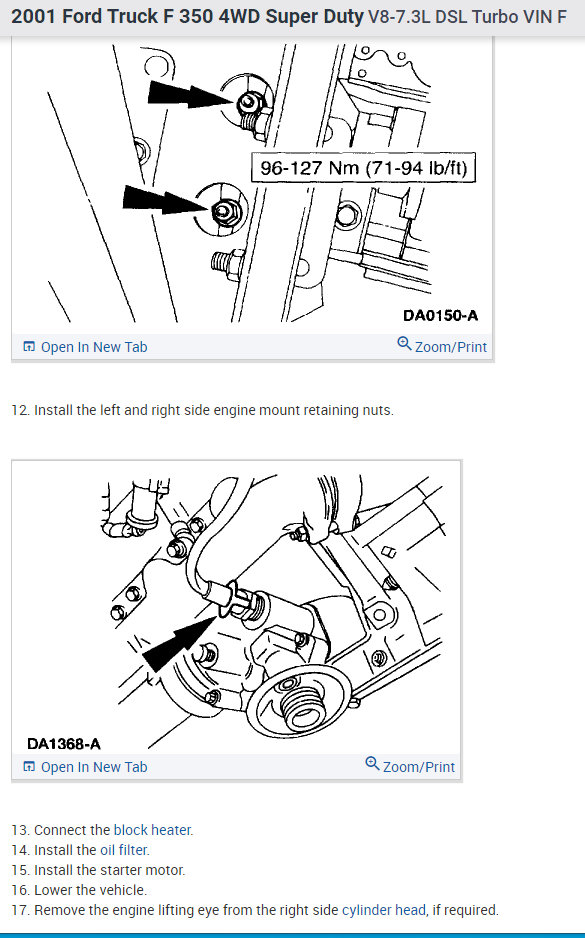 2001 Ford Truck F 350 4WD Super Duty V8-7.3L DSL Turbo VIN F

96-127 Nm (71-94 lb/ft)

DA0150-A

Open In New Tab

Zoom/Print

12. Install the left and right side engine mount retaining nuts.

DA1368-A

Open In New Tab

Zoom/Print

13. Connect the block heater.
14. Install the oil filter.
15. Install the starter motor.
16. Lower the vehicle.
17. Remove the engine lifting eye from the right side cylinder head, if required.