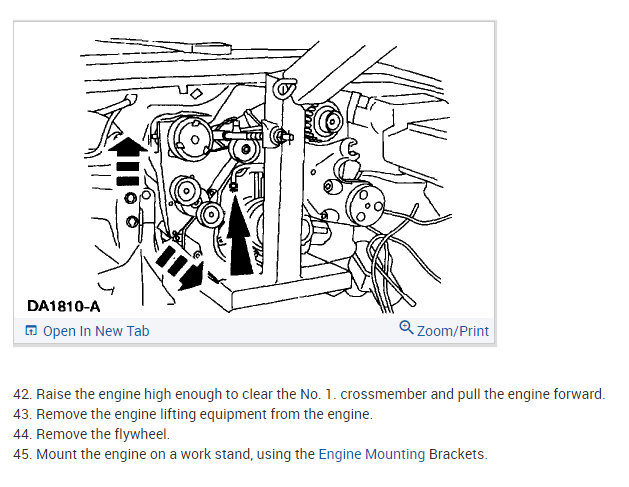 DA1810-A

Open In New Tab

Zoom/Print

42. Raise the engine high enough to clear the No. 1. crossmember and pull the engine forward.
43. Remove the engine lifting equipment from the engine.
44. Remove the flywheel.
45. Mount the engine on a work stand, using the Engine Mounting Brackets.