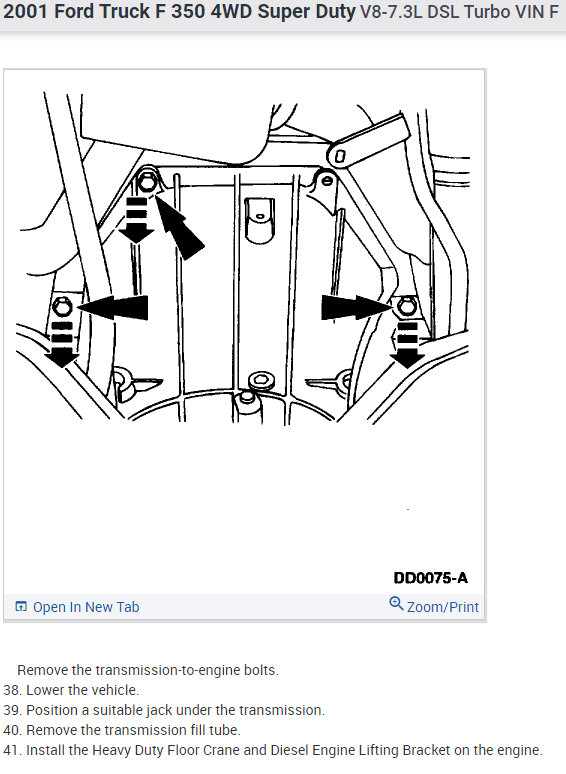 2001 Ford Truck F 350 4WD Super Duty V8-7.3L DSL Turbo VIN F

DD0075-A

Open In New Tab

Zoom/Print

Remove the transmission-to-engine bolts.

38. Lower the vehicle.

39. Position a suitable jack under the transmission.

40. Remove the transmission fill tube.

41. Install the Heavy Duty Floor Crane and Diesel Engine Lifting Bracket on the engine.