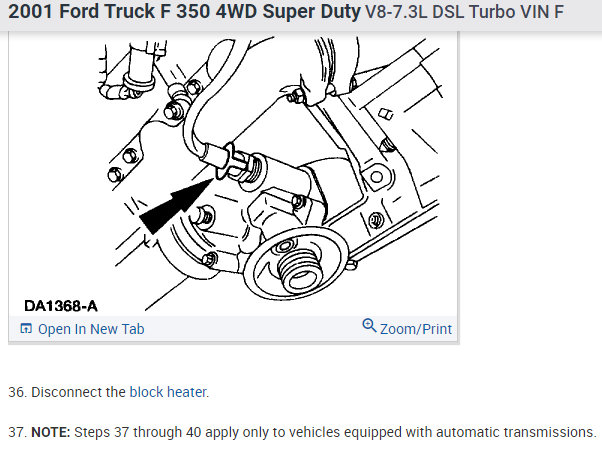 2001 Ford Truck F 350 4WD Super Duty V8-7.3L DSL Turbo VIN F

DA1368-A

Open In New Tab

Zoom/Print

36. Disconnect the block heater.

37. NOTE: Steps 37 through 40 apply only to vehicles equipped with automatic transmissions.