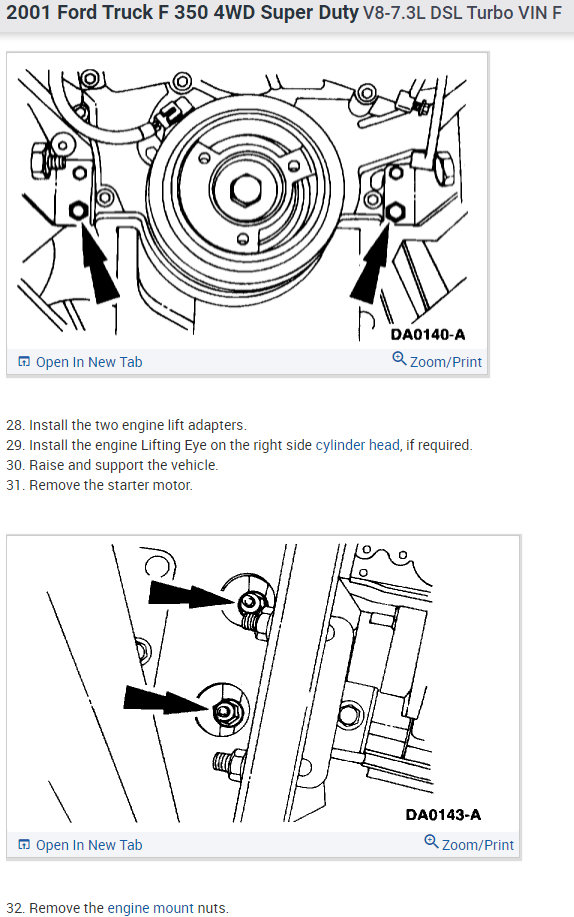 2001 Ford Truck F 350 4WD Super Duty V8-7.3L DSL Turbo VIN F

DA0140-A

Open In New Tab
Zoom/Print

28. Install the two engine lift adapters.
29. Install the engine Lifting Eye on the right side cylinder head, if required.
30. Raise and support the vehicle.
31. Remove the starter motor.

DA0143-A

Open In New Tab
Zoom/Print

32. Remove the engine mount nuts.