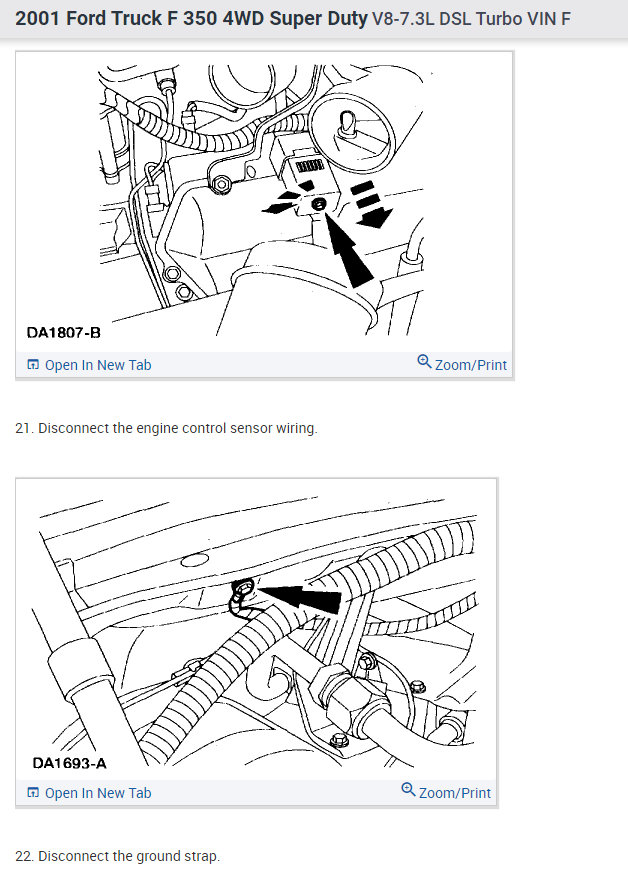 2001 Ford Truck F 350 4WD Super Duty V8-7.3L DSL Turbo VIN F

DA1807-B

Open In New Tab Zoom/Print

21. Disconnect the engine control sensor wiring.

DA1693-A

Open In New Tab Zoom/Print

22. Disconnect the ground strap.